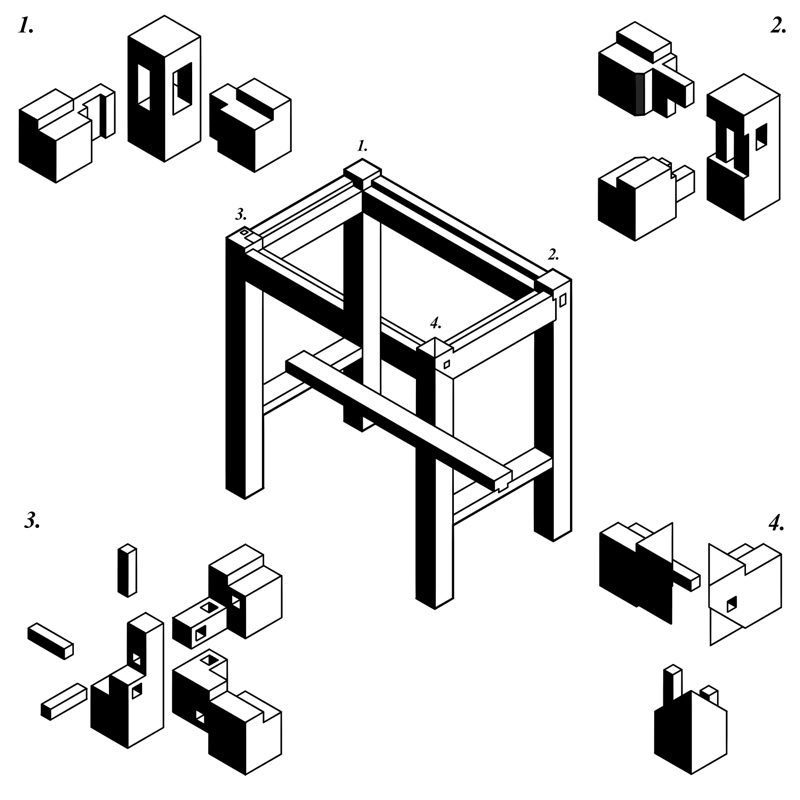 1.

2.

1.

3.

2.

4.

3.

4.